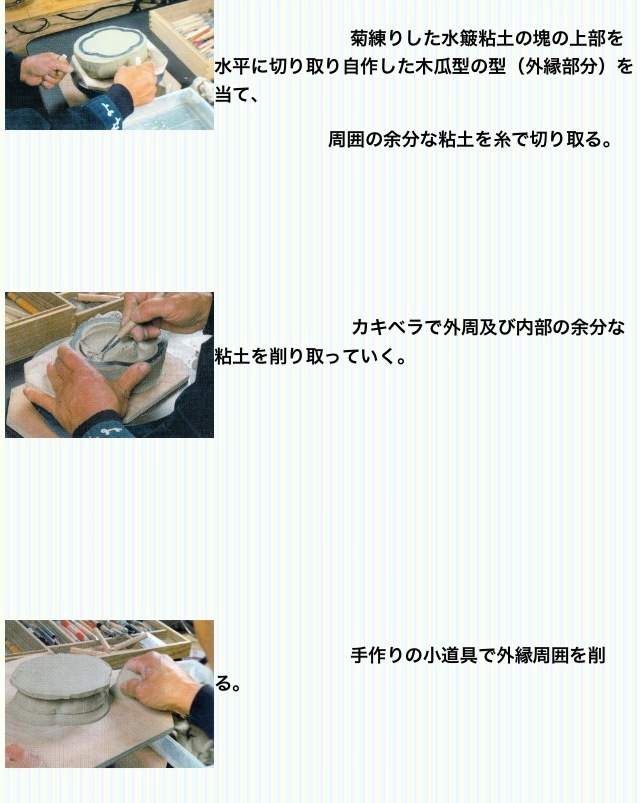 菊練りした水簸粘土の塊の上部を水平に切り取り自作した木瓜型の型（外縁部分）を当て、

周囲の余分な粘土を糸で切り取る。

カキベラで外周及び内部の余分な粘土を削り取っていく。

手作りの小道具で外縁周囲を削る。