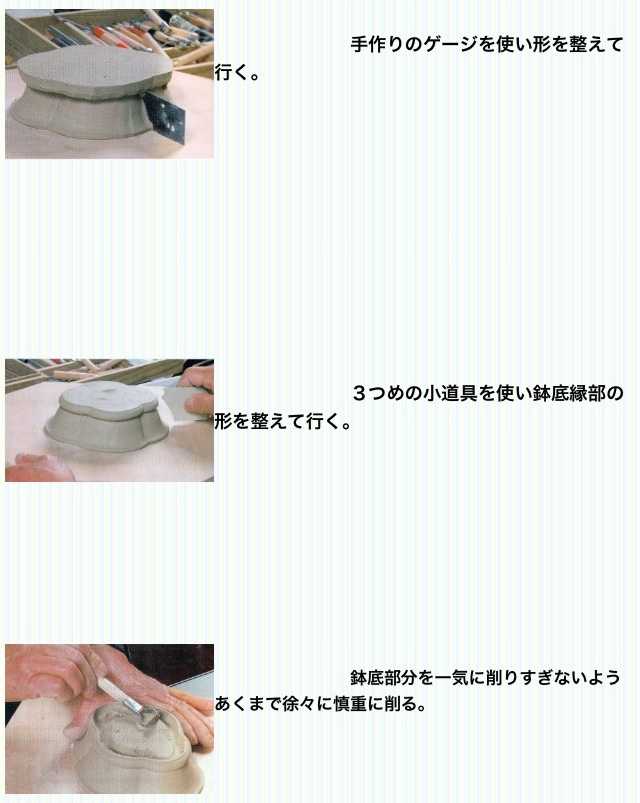 手作りのゲージを使い形を整えて行く。

３つめの小道具を使い鉢底縁部の形を整えて行く。

鉢底部分を一気に削りすぎないようあくまで徐々に慎重に削る。